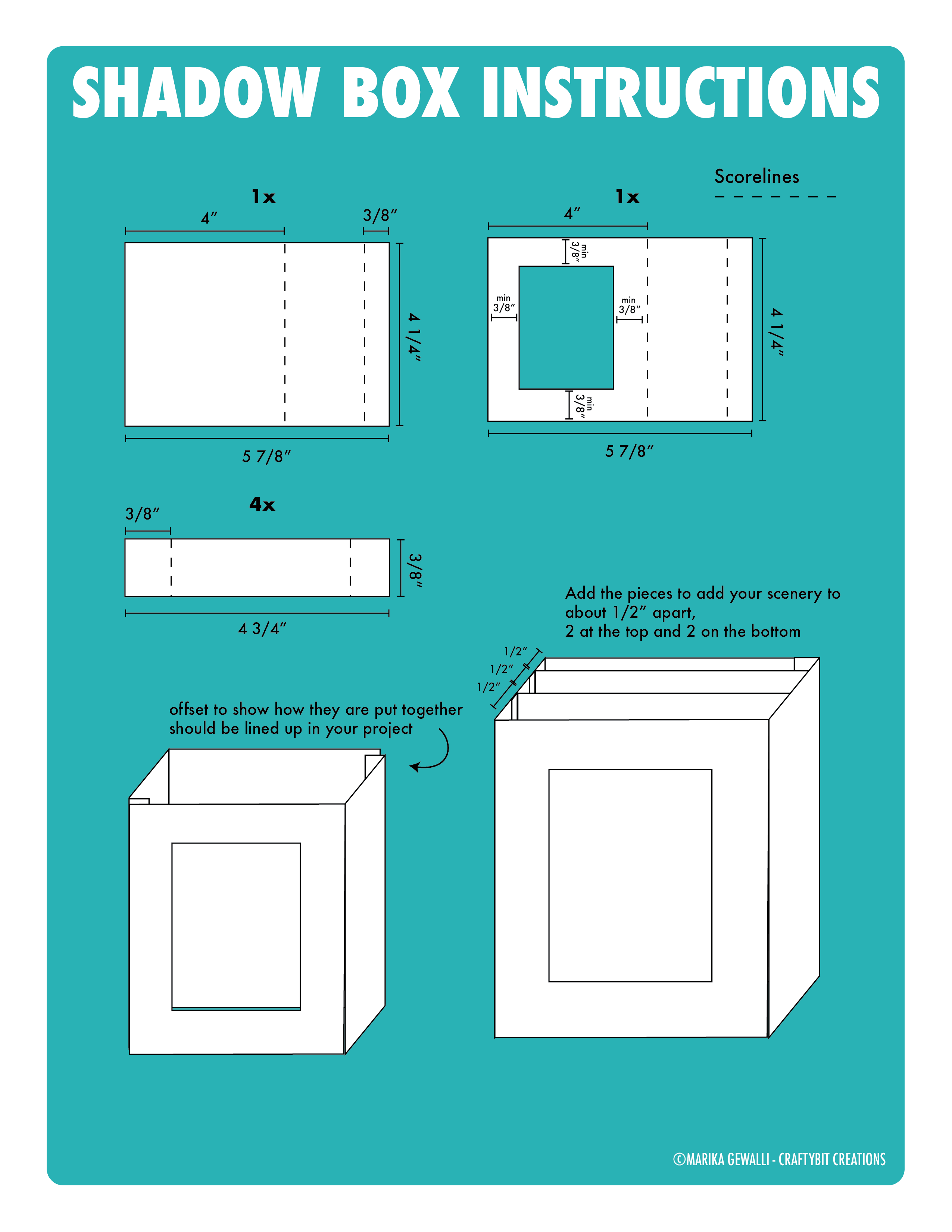 SHADOW BOX INSTRUCTIONS

Scorelines

1x

4″

3/8″

4 1/4″

5 7/8″

1x

4″

min 3/8″

min 3/8″

min 3/8″

min 3/8″

4 1/4″

5 7/8″

4x

3/8″

3/8″

4 3/4″

Add the pieces to add your scenery to about 1/2″ apart,
2 at the top and 2 on the bottom

1/2″

1/2″

1/2″

offset to show how they are put together should be lined up in your project

©MARIKA GEWALLI - CRAFTYBIT CREATIONS